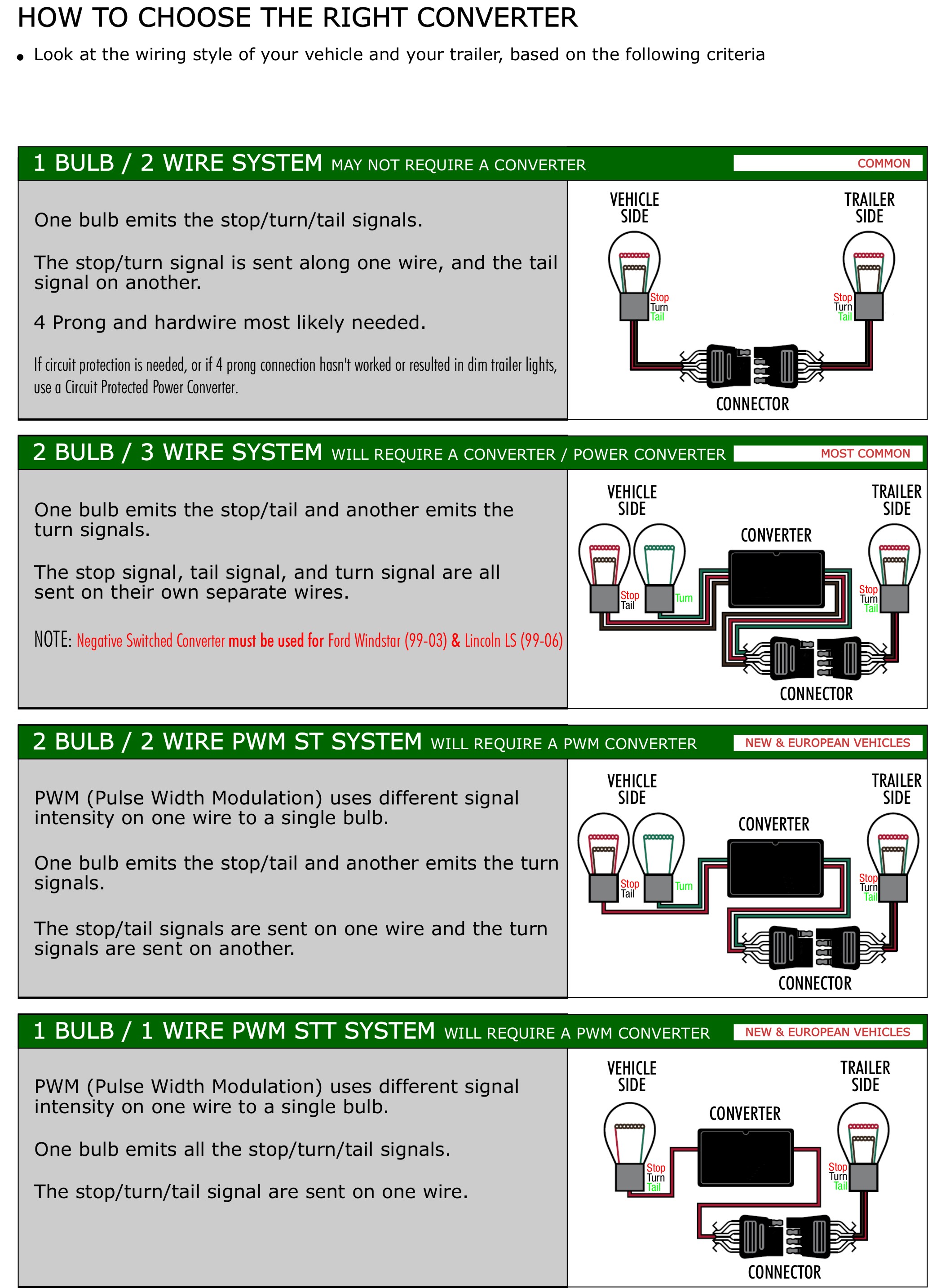 HOW TO CHOOSE THE RIGHT CONVERTER

• Look at the wiring style of your vehicle and your trailer, based on the following criteria

1 BULB / 2 WIRE SYSTEM MAY NOT REQUIRE A CONVERTER

COMMON

One bulb emits the stop/turn/tail signals.

The stop/turn signal is sent along one wire, and the tail signal on another.

4 Prong and hardwire most likely needed.

If circuit protection is needed, or if 4 prong connection hasn't worked or resulted in dim trailer lights, use a Circuit Protected Power Converter.

VEHICLE SIDE

TRAILER SIDE

Stop Turn Tail

Stop Turn Tail

CONNECTOR

2 BULB / 3 WIRE SYSTEM WILL REQUIRE A CONVERTER / POWER CONVERTER

MOST COMMON

One bulb emits the stop/tail and another emits the turn signals.

The stop signal, tail signal, and turn signal are all sent on their own separate wires.

NOTE: Negative Switched Converter must be used for Ford Windstar (99-03) & Lincoln LS (99-06)

VEHICLE SIDE

TRAILER SIDE

CONVERTER

Stop Tail

Turn

Stop Turn Tail

CONNECTOR

2 BULB / 2 WIRE PWM ST SYSTEM WILL REQUIRE A PWM CONVERTER

NEW & EUROPEAN VEHICLES

PWM (Pulse Width Modulation) uses different signal intensity on one wire to a single bulb.

One bulb emits the stop/tail and another emits the turn signals.

The stop/tail signals are sent on one wire and the turn signals are sent on another.

VEHICLE SIDE

TRAILER SIDE

CONVERTER

Stop Tail

Turn

Stop Turn Tail

CONNECTOR

1 BULB / 1 WIRE PWM STT SYSTEM WILL REQUIRE A PWM CONVERTER

NEW & EUROPEAN VEHICLES

PWM (Pulse Width Modulation) uses different signal intensity on one wire to a single bulb.

One bulb emits all the stop/turn/tail signals.

The stop/turn/tail signal are sent on one wire.

VEHICLE SIDE

TRAILER SIDE

CONVERTER

Stop Turn Tail

Stop Turn Tail

CONNECTOR