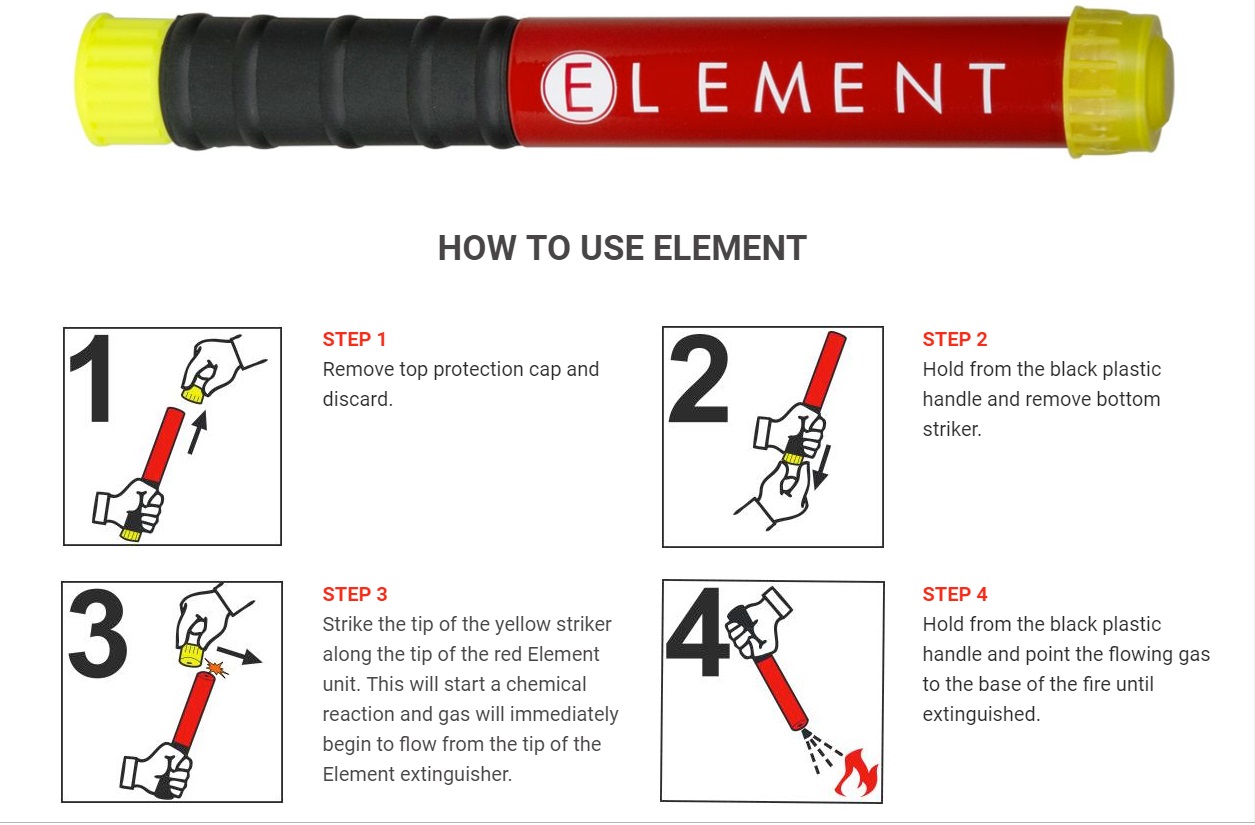 ELEMENT

HOW TO USE ELEMENT

1

STEP 1
Remove top protection cap and discard.

2

STEP 2
Hold from the black plastic handle and remove bottom striker.

3

STEP 3
Strike the tip of the yellow striker along the tip of the red Element unit. This will start a chemical reaction and gas will immediately begin to flow from the tip of the Element extinguisher.

4

STEP 4
Hold from the black plastic handle and point the flowing gas to the base of the fire until extinguished.