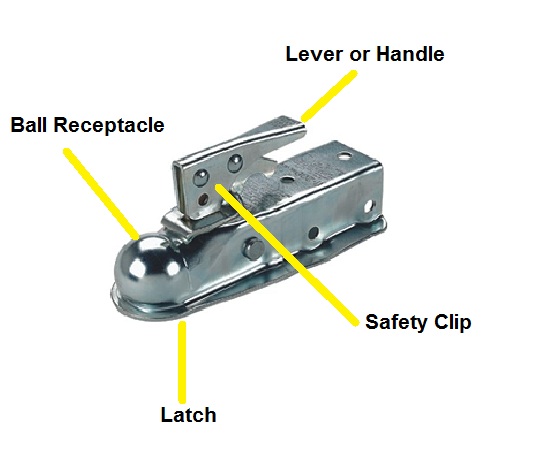 Lever or Handle

Ball Receptacle

Safety Clip

Latch